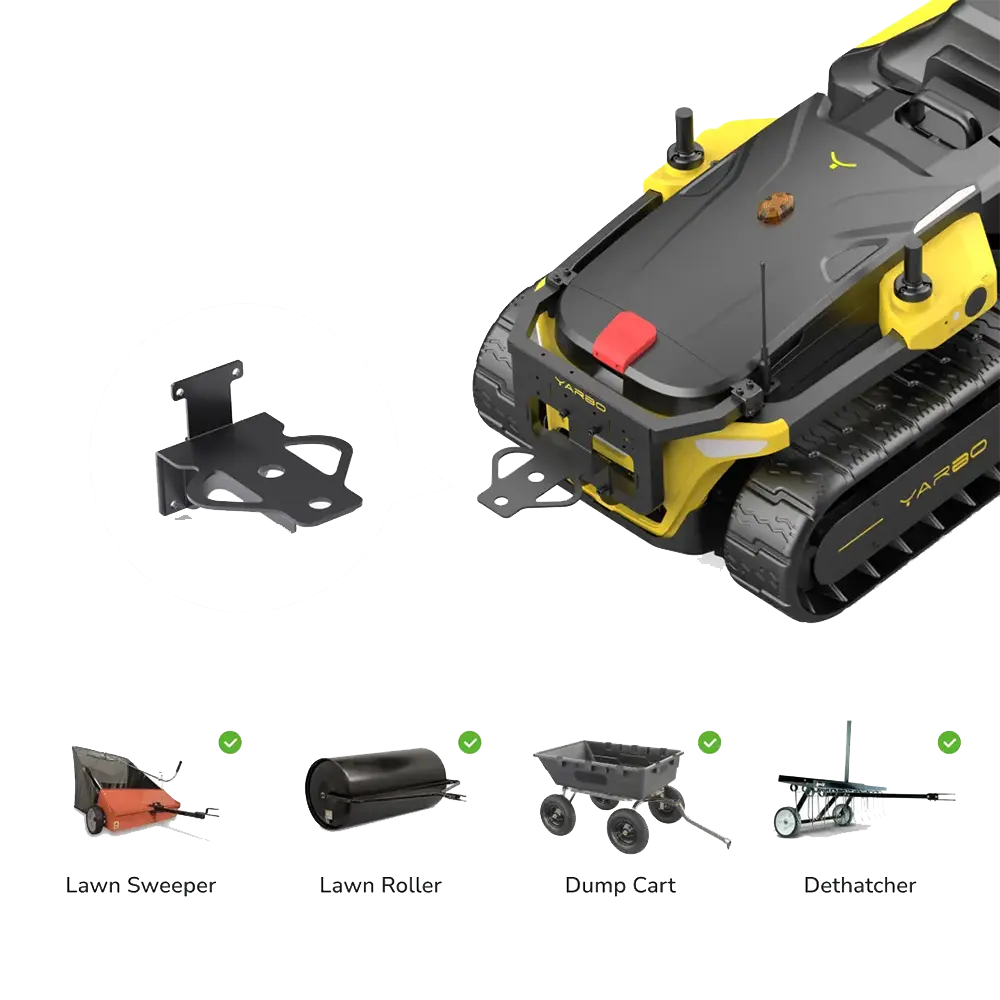 YARBO

YARBO

Lawn Sweeper

Lawn Roller

Dump Cart

Dethatcher