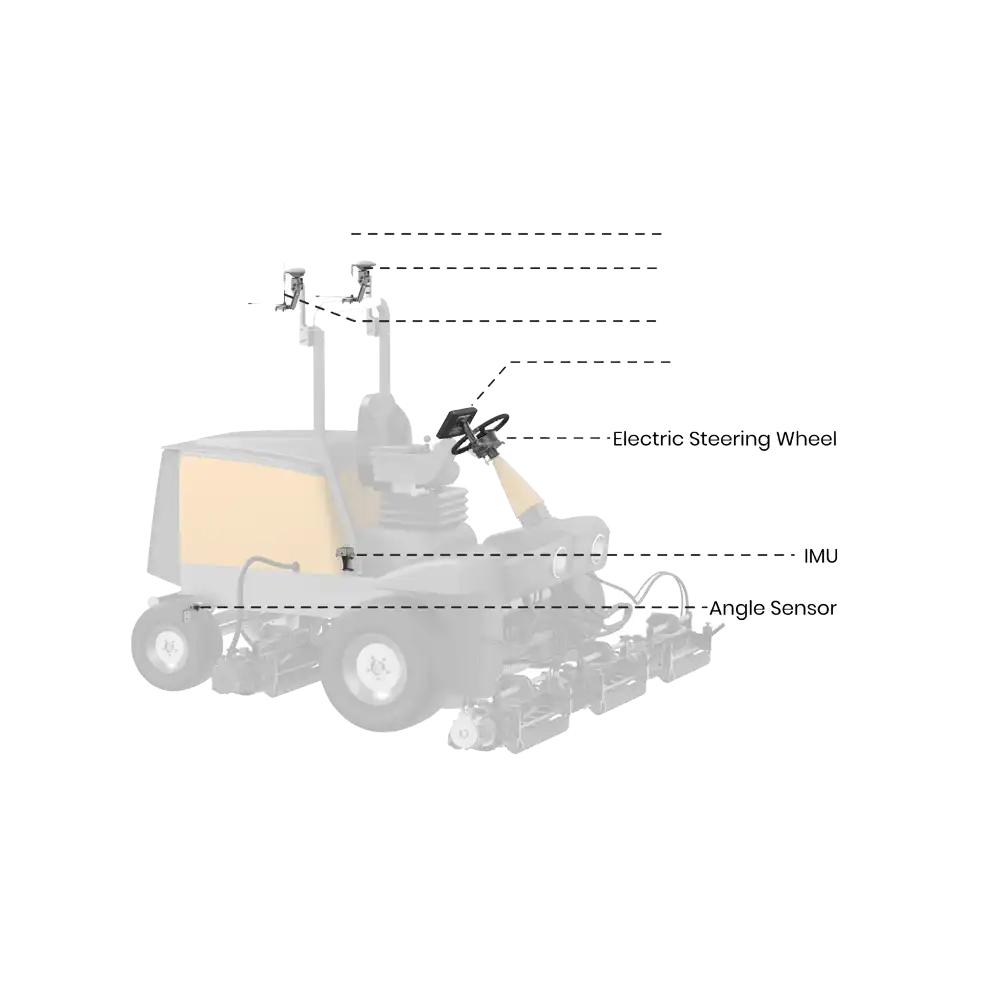 Electric Steering Wheel

IMU

Angle Sensor